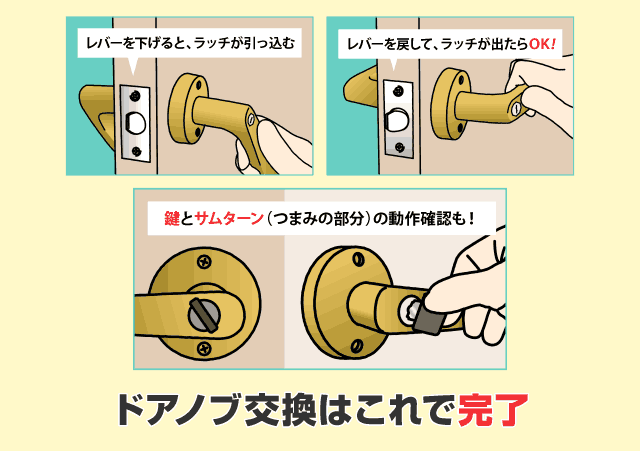 レバーを下げると、ラッチが引っ込む

レバーを戻して、ラッチが出たらOK!

鍵とサムターン（つまみの部分）の動作確認も！

ドアノブ交換はこれで完了