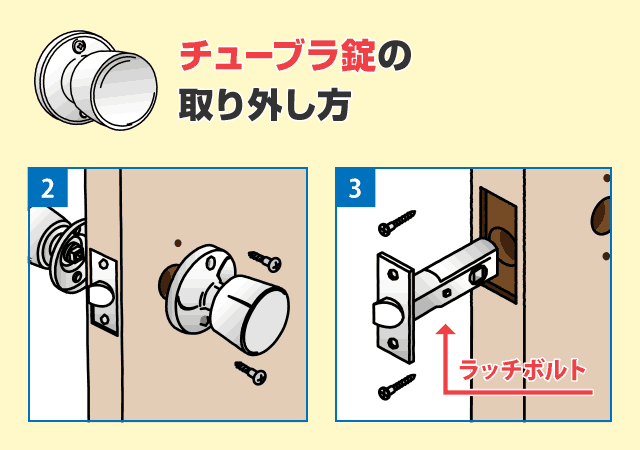 チューブラ錠の
取り外し方

2

3

ラッチボルト